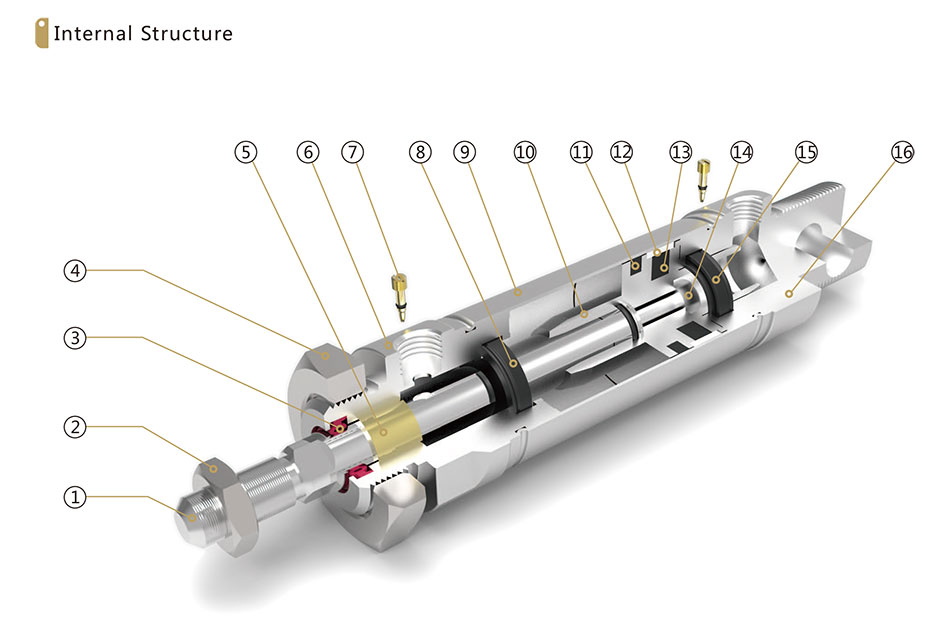 Internal Structure

⑤ ⑥ ⑦ ⑧ ⑨ ⑩ ⑪ ⑫ ⑬ ⑭ ⑮ ⑯

④

③

②

①